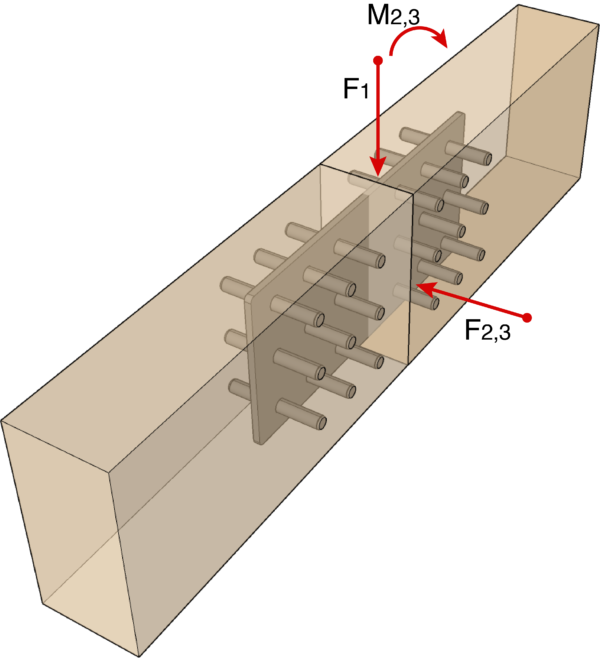 $M_{2,3}$

$F_1$

$F_{2,3}$